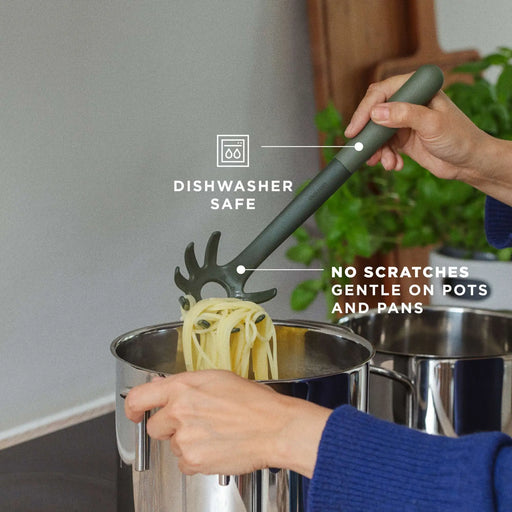 DISHWASHER SAFE

NO SCRATCHES GENTLE ON POTS AND PANS