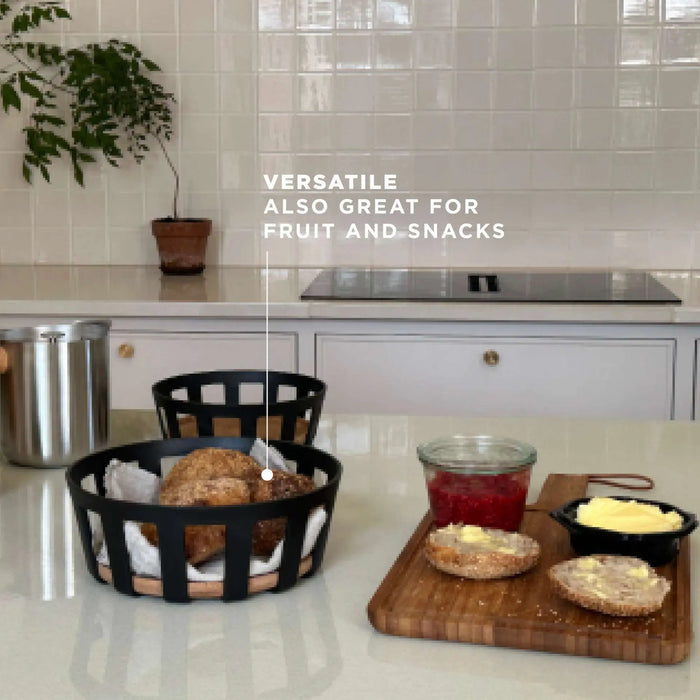 VERSATILE
ALSO GREAT FOR
FRUIT AND SNACKS